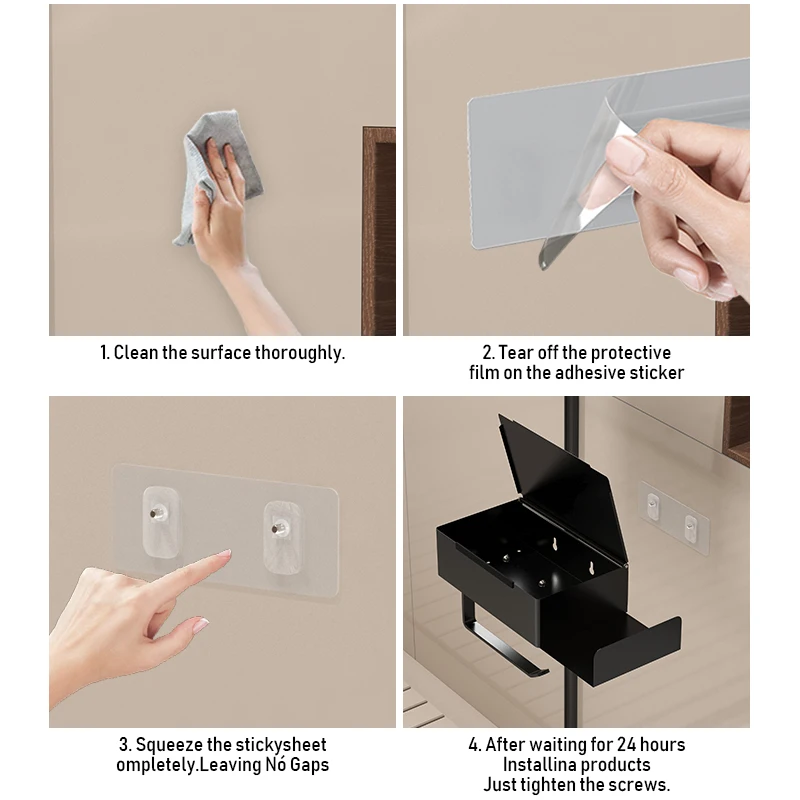 1. Clean the surface thoroughly.

2. Tear off the protective film on the adhesive sticker

3. Squeeze the stickysheet ompletely.Leaving Nó Gaps

4. After waiting for 24 hours Installina products Just tighten the screws.