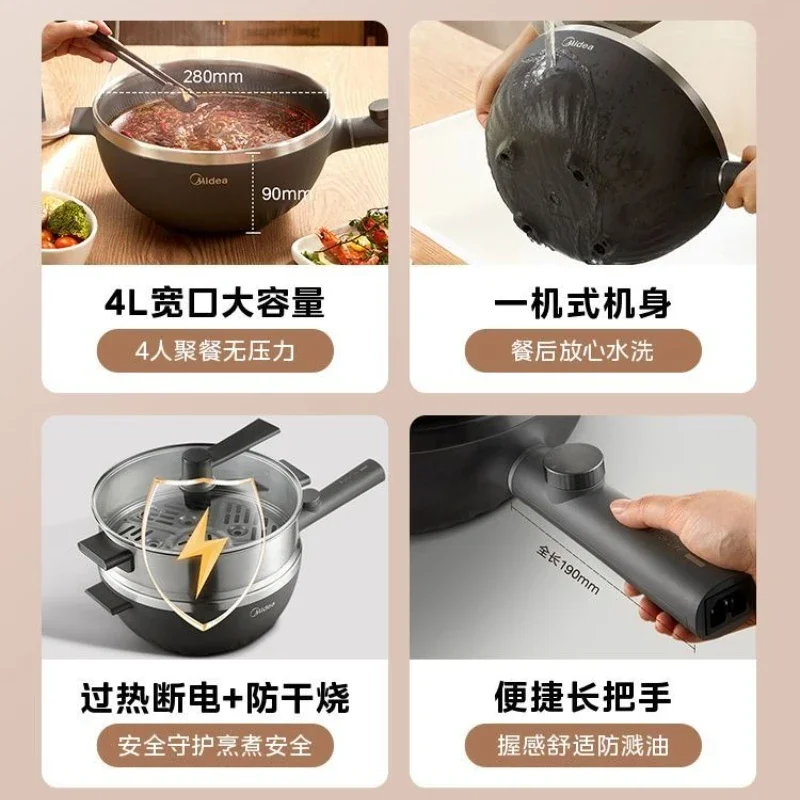 280mm

Midea

90mm

4L宽口大容量

4人聚餐无压力

Midea

一机式机身

餐后放心水洗

Midea

过热断电+防干烧

安全守护烹煮安全

全长190mm

便捷长把手

握感舒适防溅油